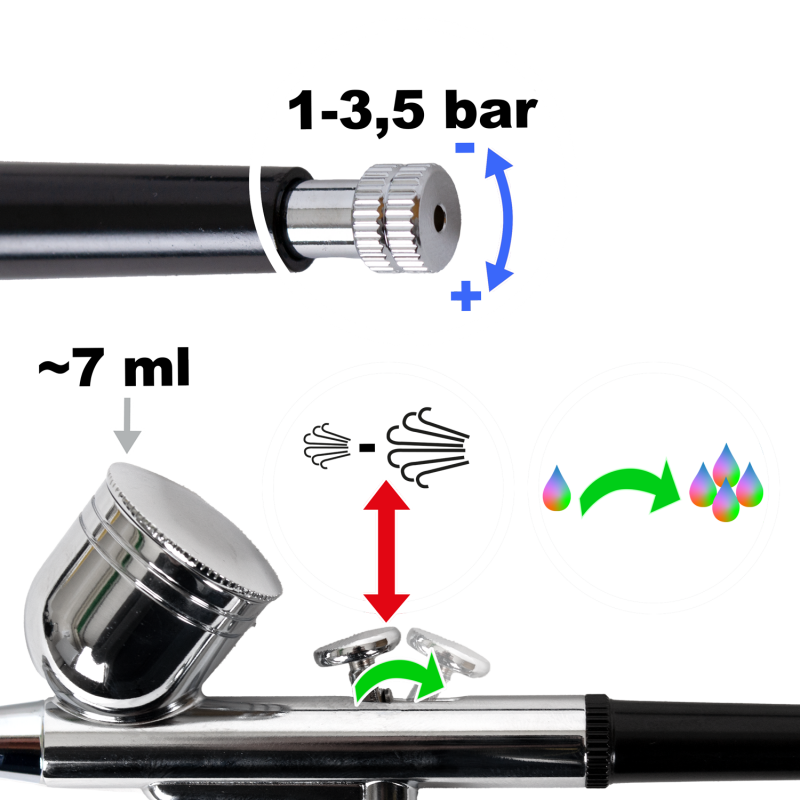 1-3,5 bar
-
+
~7 ml
-