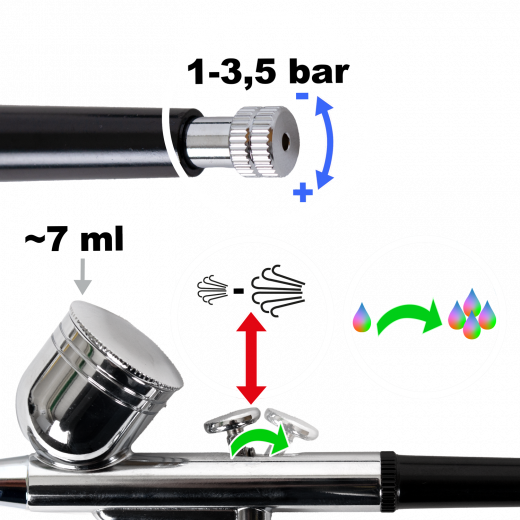 1-3,5 bar

-

+

~7 ml

-